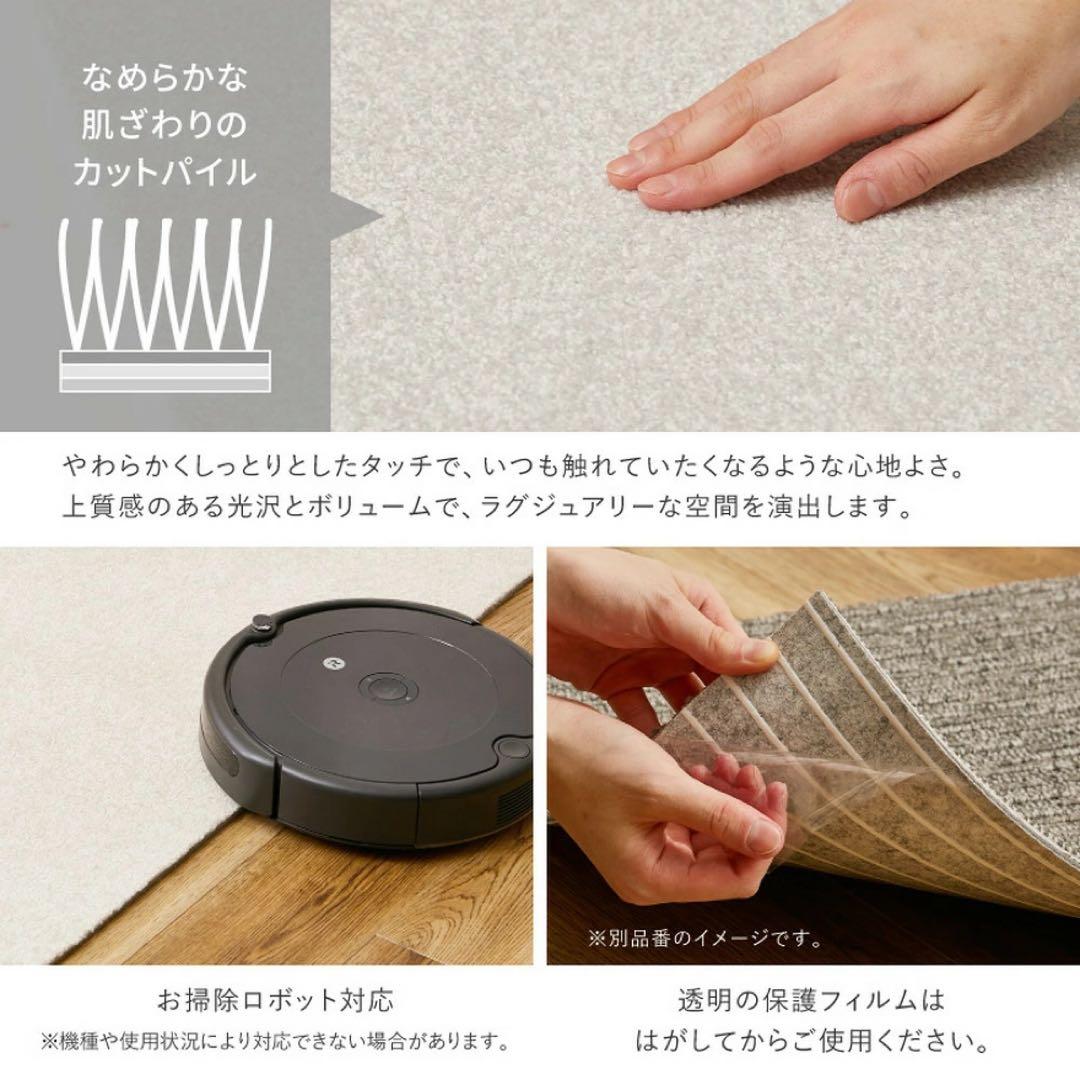 なめらかな
肌ざわりの
カットパイル

やわらかくしっとりとしたタッチで、いつも触れていたくなるような心地よさ。
上質感のある光沢とボリュームで、ラグジュアリーな空間を演出します。

※別品番のイメージです。

お掃除ロボット対応
※機種や使用状況により対応できない場合があります。

透明の保護フィルムは
はがしてからご使用ください。