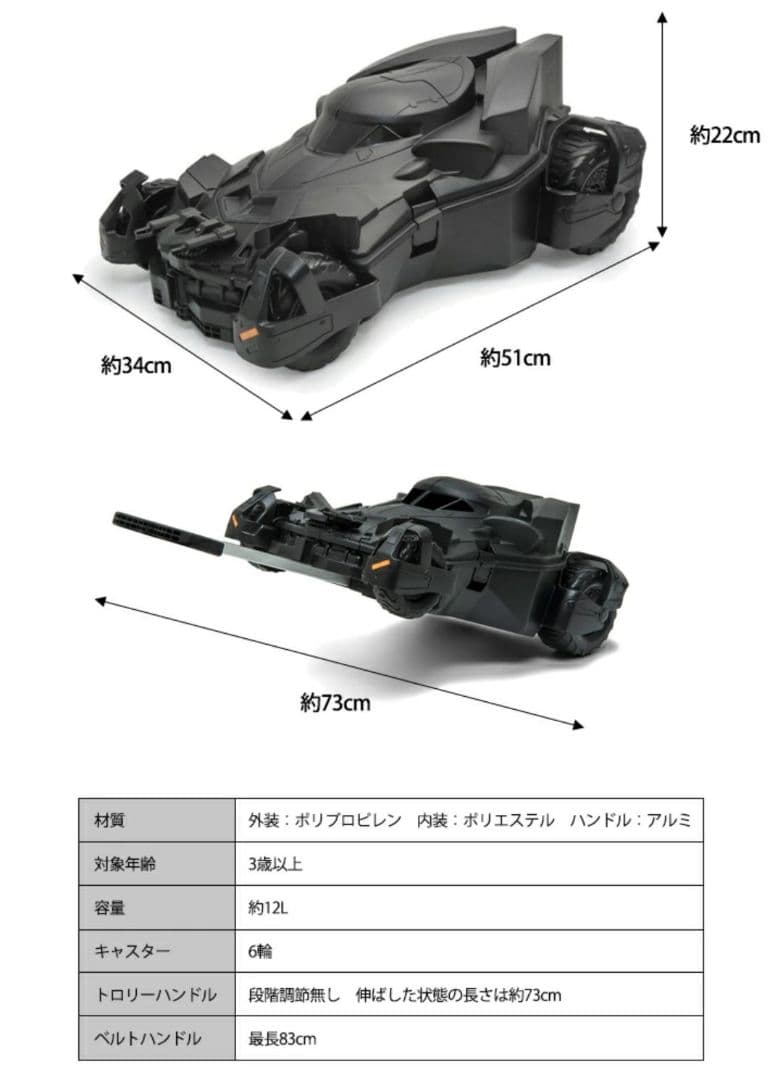 約22cm

約34cm

約51cm

約73cm

| 材質 | 外装：ポリプロピレン　内装：ポリエステル　ハンドル：アルミ |
|---|---|
| 対象年齢 | 3歳以上 |
| 容量 | 約12L |
| キャスター | 6輪 |
| トロリーハンドル | 段階調節無し　伸ばした状態の長さは約73cm |
| ベルトハンドル | 最長83cm |