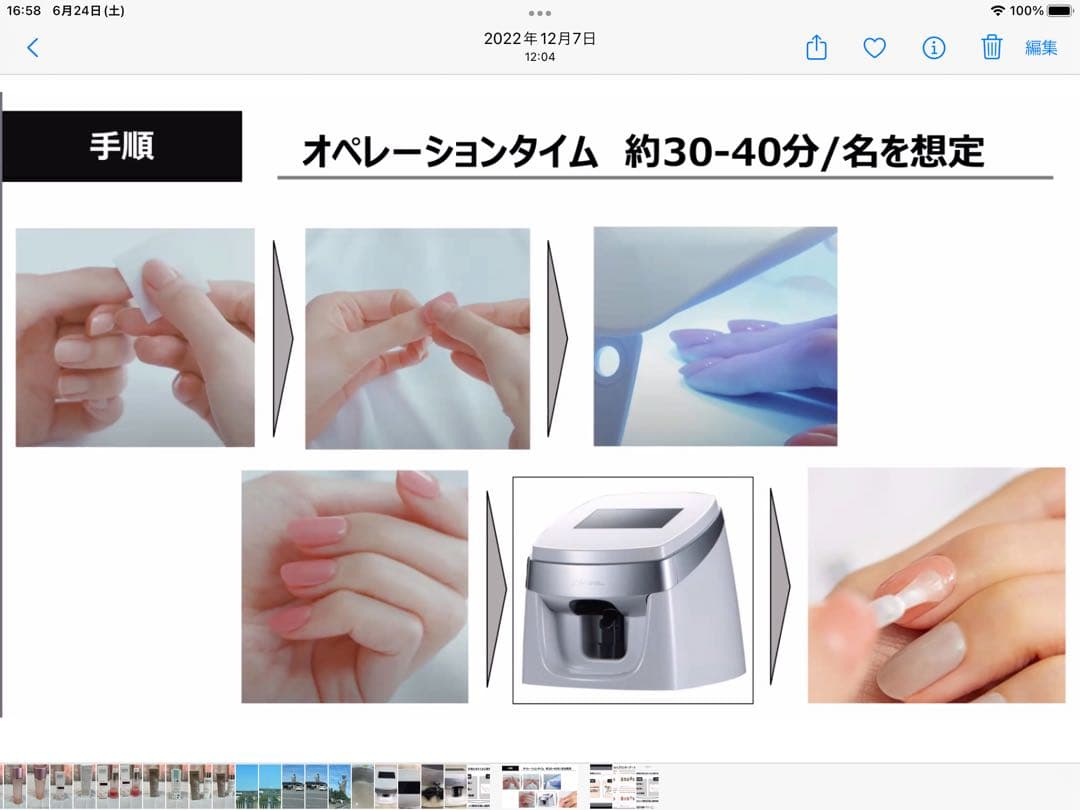 16:58 6月24日(土)

100%

2022年12月7日
12:04

編集

手順

オペレーションタイム 約30-40分/名を想定