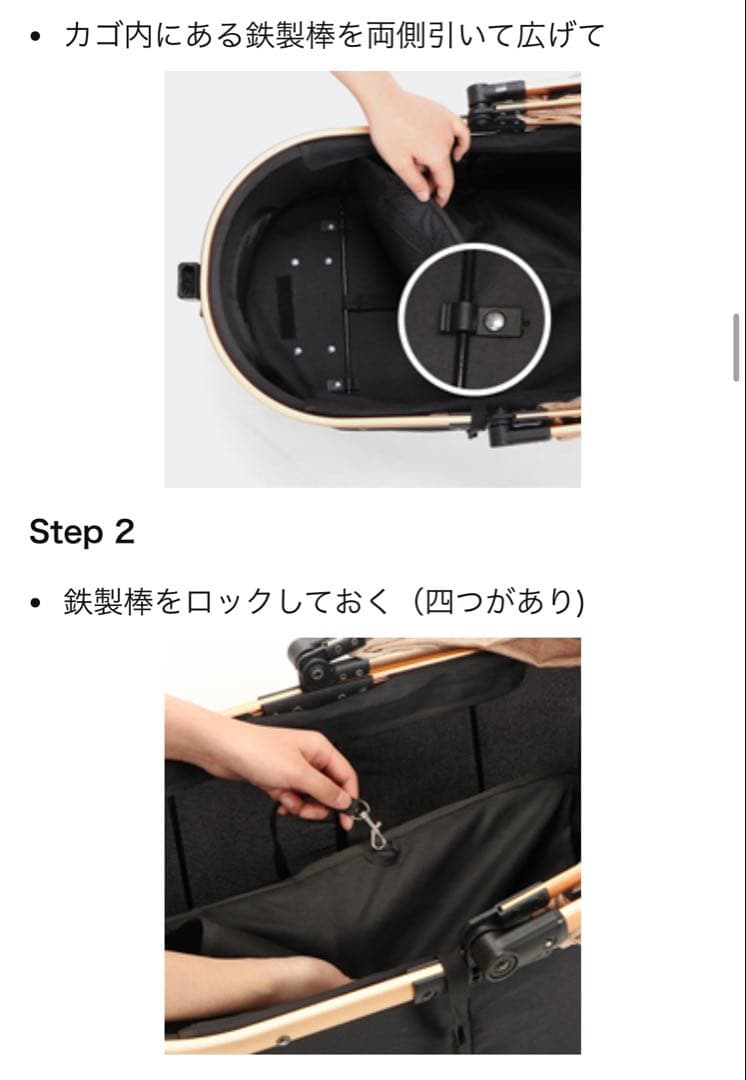 • カゴ内にある鉄製棒を両側引いて広げて

Step 2

• 鉄製棒をロックしておく（四つがあり)