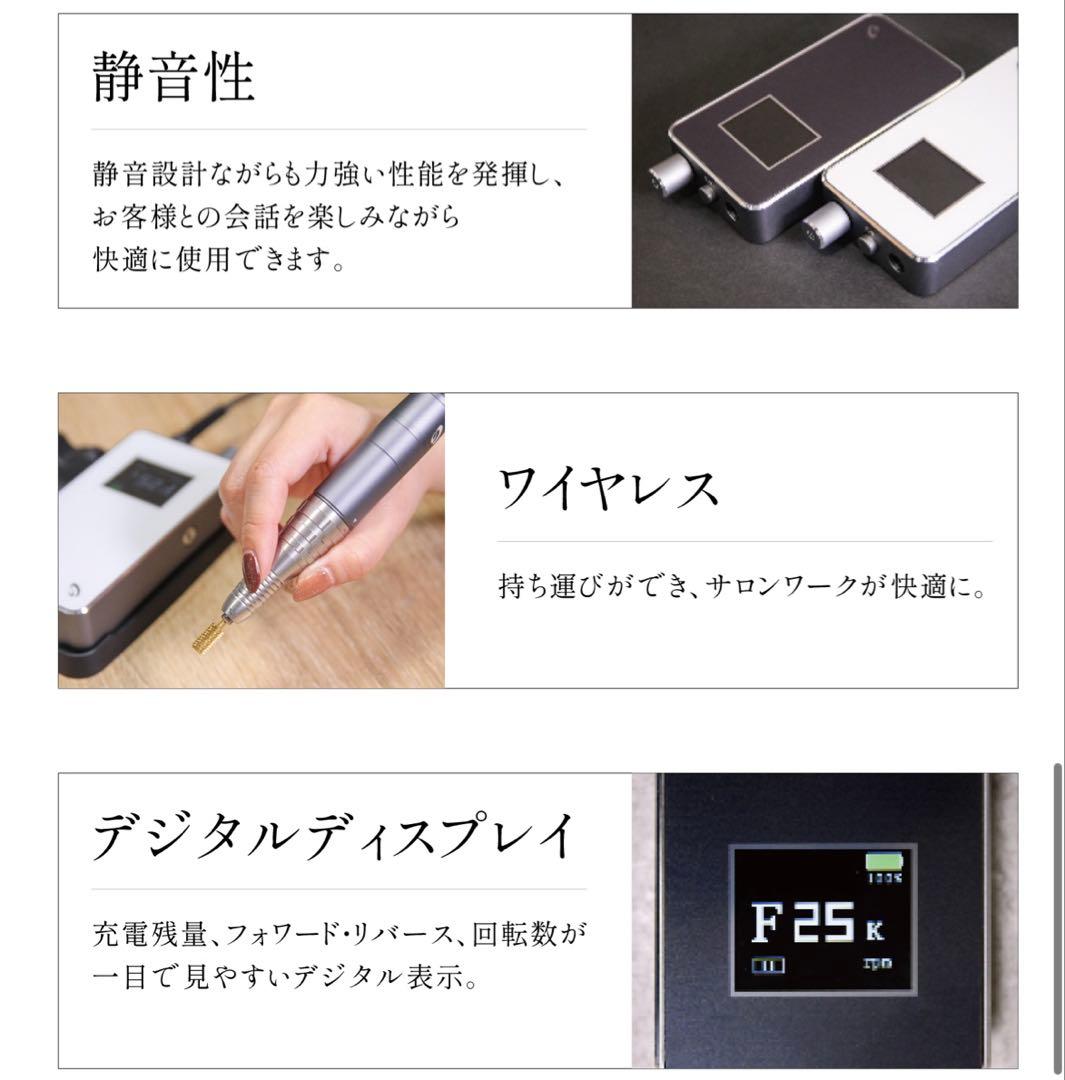 静音性

静音設計ながらも力強い性能を発揮し、お客様との会話を楽しみながら快適に使用できます。

ワイヤレス

持ち運びができ、サロンワークが快適に。

デジタルディスプレイ

充電残量、フォワード・リバース、回転数が一目で見やすいデジタル表示。

100%

F 25 K

rpm