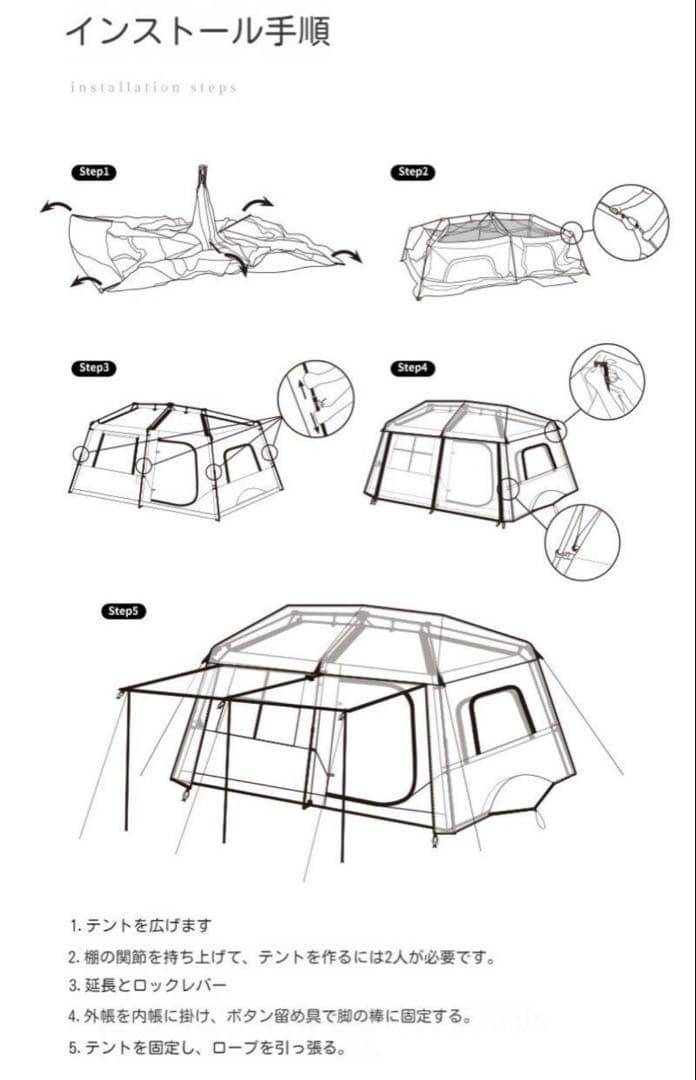 インストール手順

installation steps

Step1

Step2

Step3

Step4

Step5

1. テントを広げます

2. 棚の関節を持ち上げて、テントを作るには2人が必要です。

3. 延長とロックレバー

4. 外帳を内帳に掛け、ボタン留め具で脚の棒に固定する。

5. テントを固定し、ロープを引っ張る。