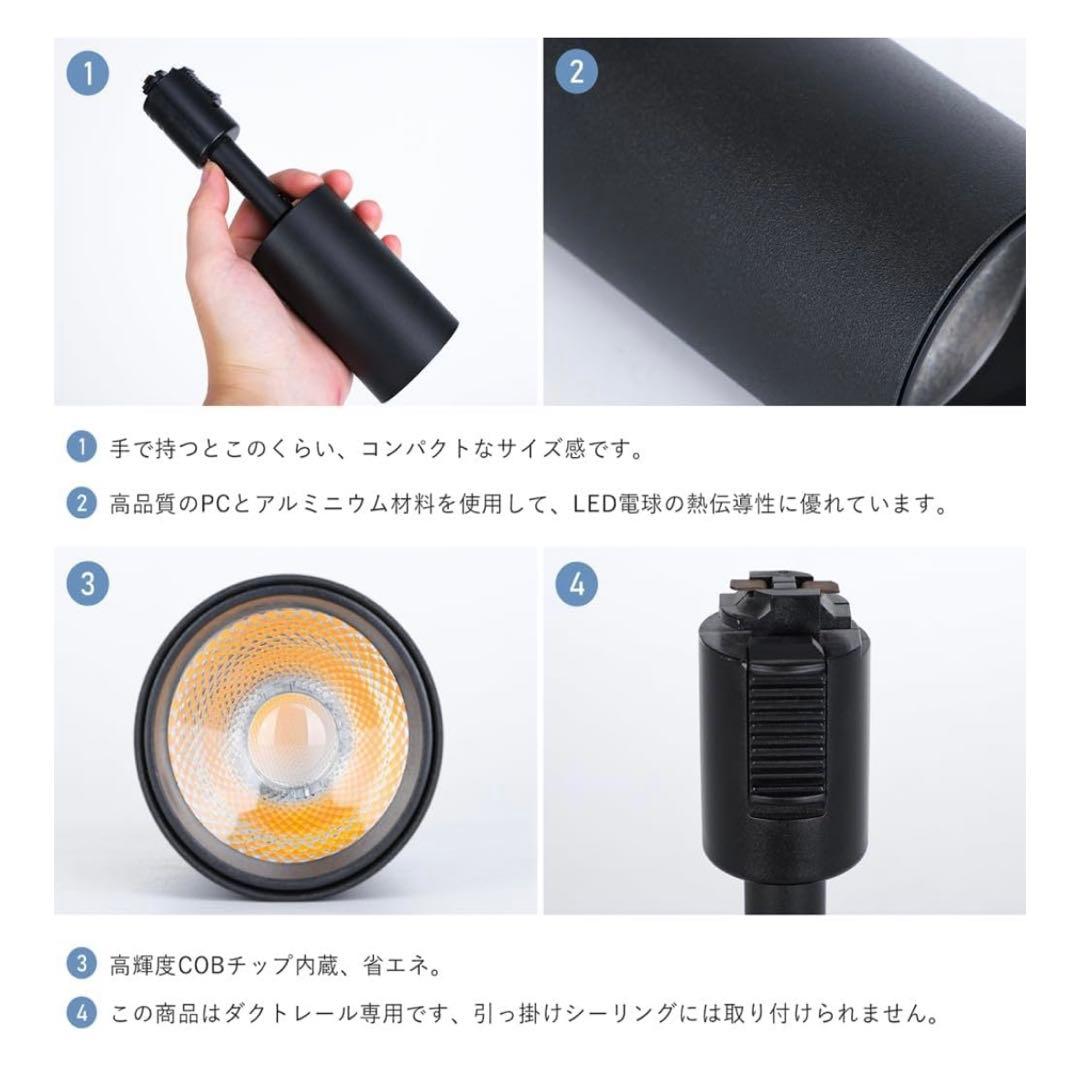 1

2

1 手で持つとこのくらい、コンパクトなサイズ感です。

2 高品質のPCとアルミニウム材料を使用して、LED電球の熱伝導性に優れています。

3

4

3 高輝度COBチップ内蔵、省エネ。

4 この商品はダクトレール専用です、引っ掛けシーリングには取り付けられません。