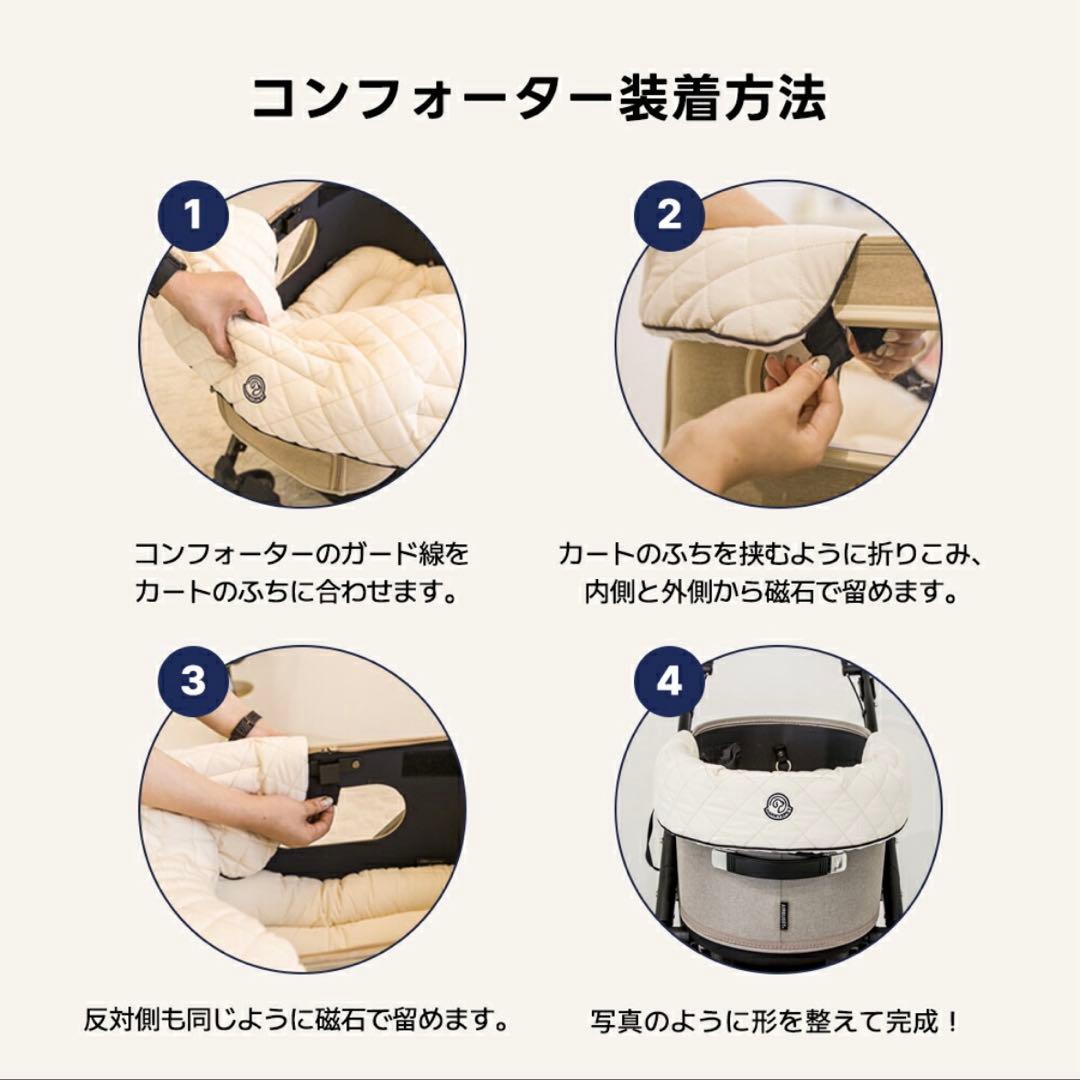 コンフォーター装着方法

1

コンフォーターのガード線をカートのふちに合わせます。

2

カートのふちを挟むように折りこみ、内側と外側から磁石で留めます。

3

反対側も同じように磁石で留めます。

4

写真のように形を整えて完成！