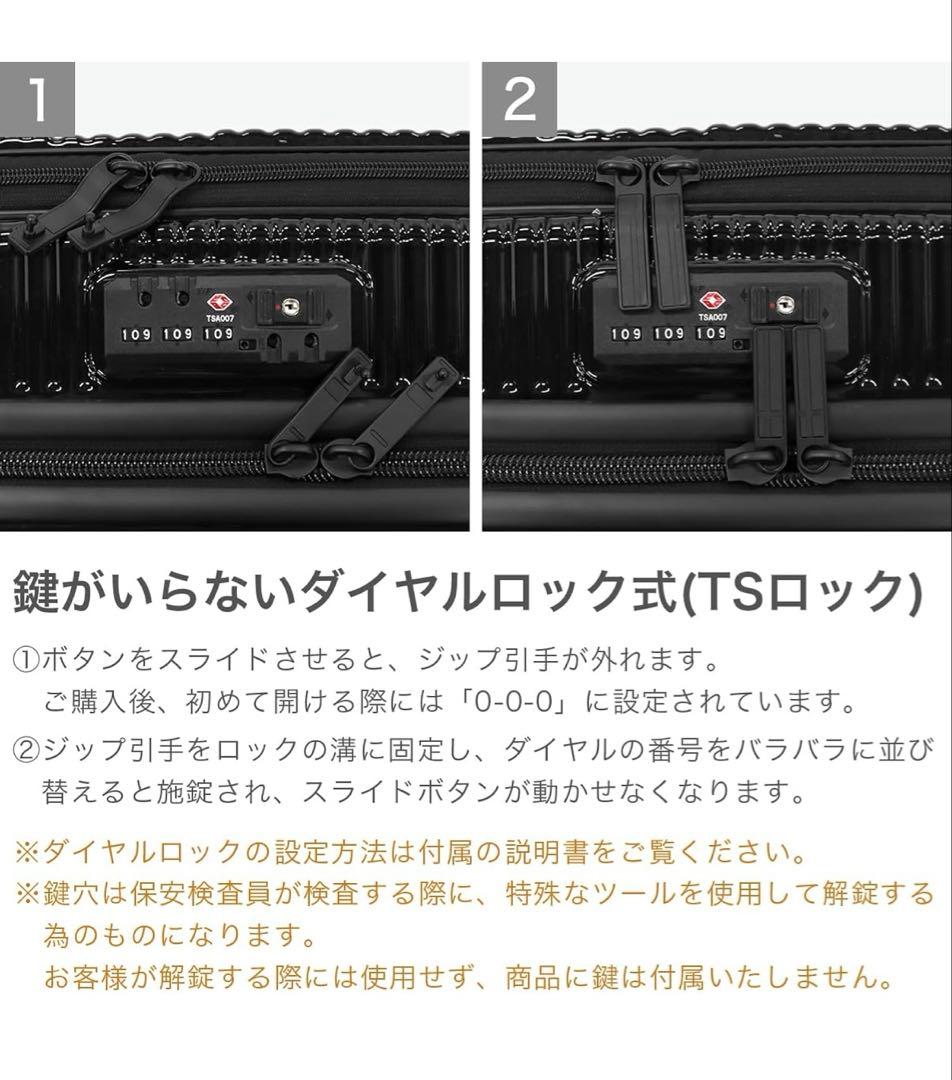 1

TSA007

109 109 109

2

TSA007

109 109 109

鍵がいらないダイヤルロック式(TSロック)

①ボタンをスライドさせると、ジップ引手が外れます。
ご購入後、初めて開ける際には「0-0-0」に設定されています。

②ジップ引手をロックの溝に固定し、ダイヤルの番号をバラバラに並び替えると施錠され、スライドボタンが動かせなくなります。

※ダイヤルロックの設定方法は付属の説明書をご覧ください。

※鍵穴は保安検査員が検査する際に、特殊なツールを使用して解錠する為のものになります。
お客様が解錠する際には使用せず、商品に鍵は付属いたしません。