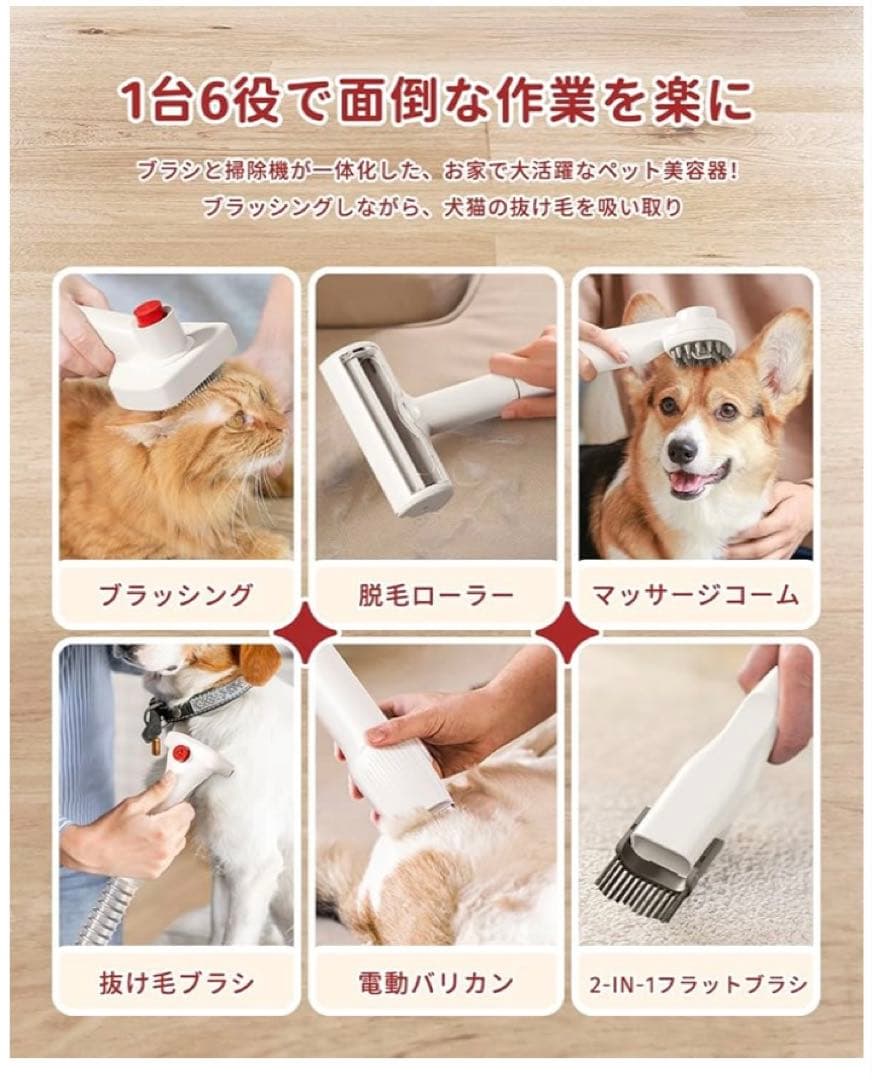 1台6役で面倒な作業を楽に

ブラシと掃除機が一体化した、お家で大活躍なペット美容器！
ブラッシングしながら、犬猫の抜け毛を吸い取り

ブラッシング

脱毛ローラー

マッサージコーム

抜け毛ブラシ

電動バリカン

2-IN-1フラットブラシ