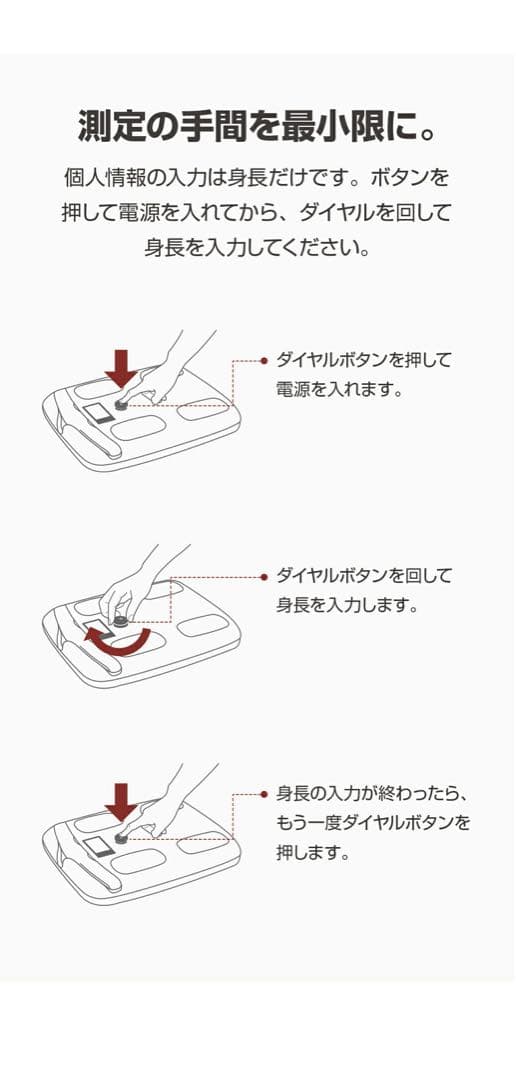 測定の手間を最小限に。

個人情報の入力は身長だけです。ボタンを押して電源を入れてから、ダイヤルを回して身長を入力してください。

ダイヤルボタンを押して電源を入れます。

ダイヤルボタンを回して身長を入力します。

身長の入力が終わったら、もう一度ダイヤルボタンを押します。