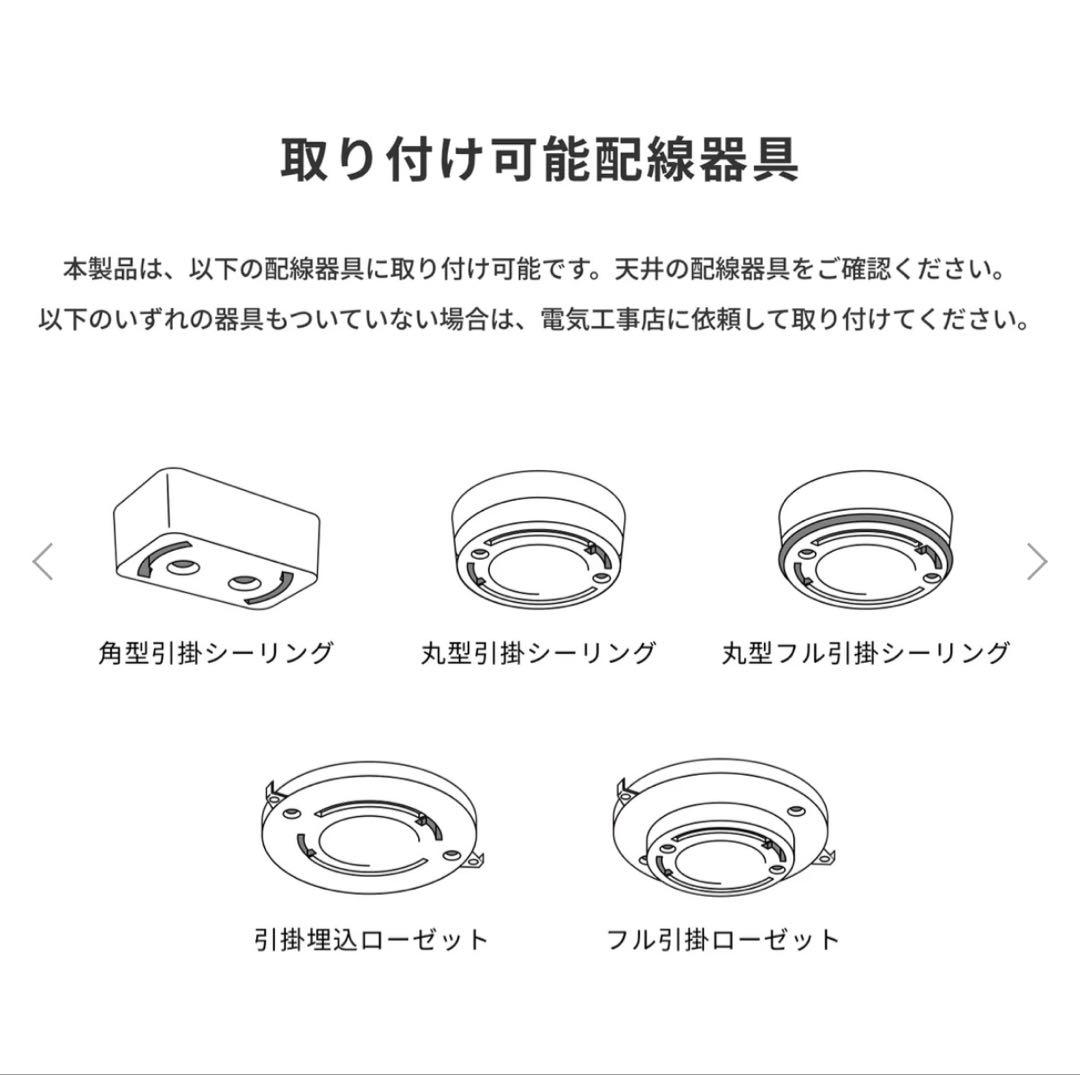 取り付け可能配線器具

本製品は、以下の配線器具に取り付け可能です。天井の配線器具をご確認ください。
以下のいずれの器具もついていない場合は、電気工事店に依頼して取り付けてください。

角型引掛シーリング

丸型引掛シーリング

丸型フル引掛シーリング

引掛埋込ローゼット

フル引掛ローゼット