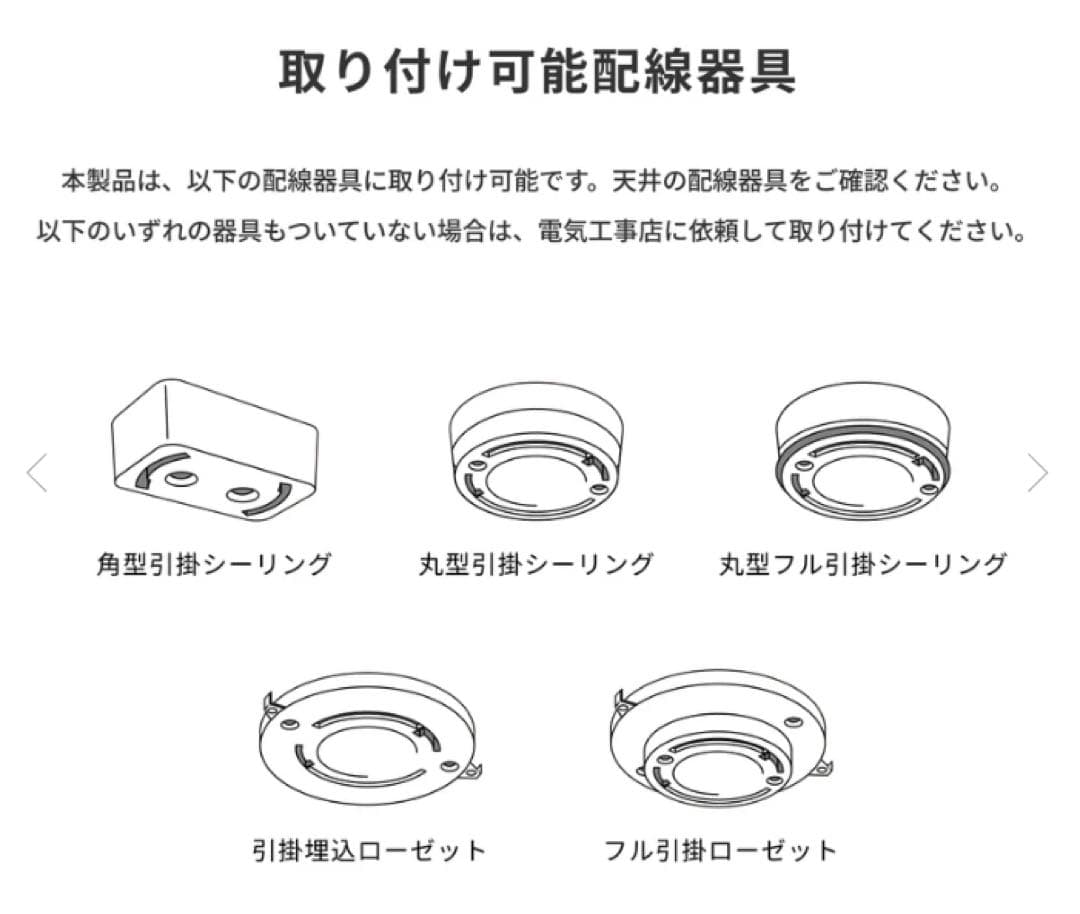 取り付け可能配線器具

本製品は、以下の配線器具に取り付け可能です。天井の配線器具をご確認ください。
以下のいずれの器具もついていない場合は、電気工事店に依頼して取り付けてください。

角型引掛シーリング

丸型引掛シーリング

丸型フル引掛シーリング

引掛埋込ローゼット

フル引掛ローゼット