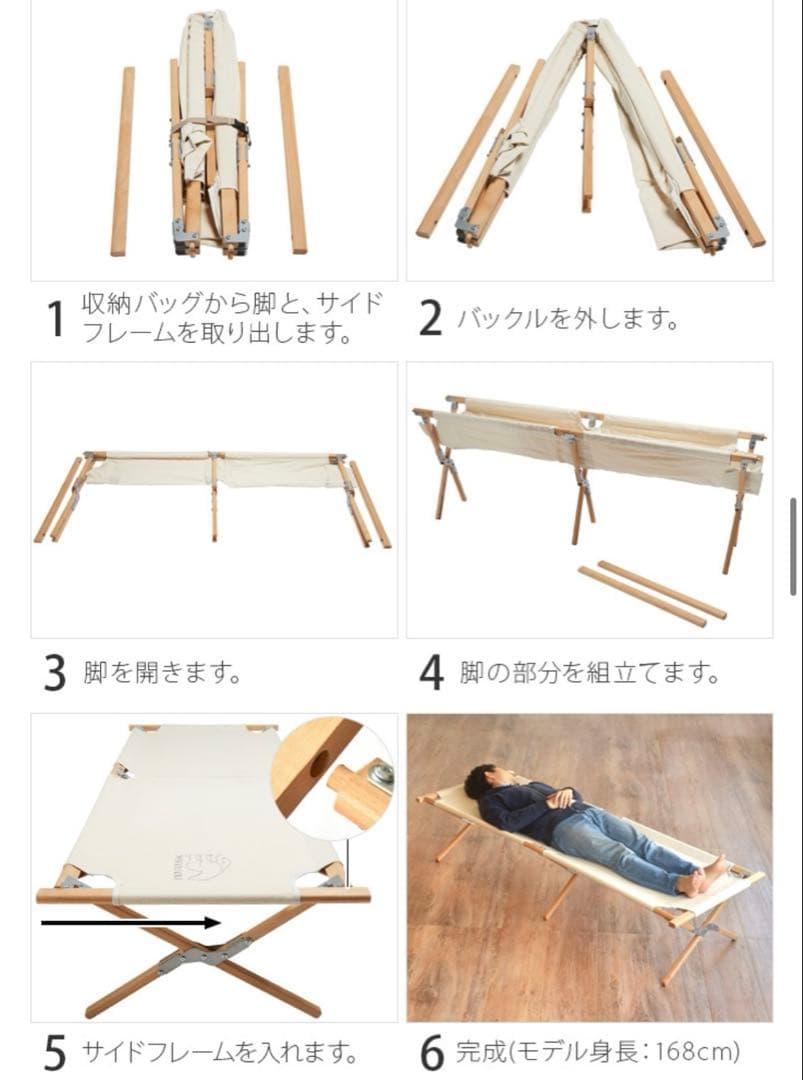 1 収納バッグから脚と、サイドフレームを取り出します。

2 バックルを外します。

3 脚を開きます。

4 脚の部分を組立てます。

5 サイドフレームを入れます。

6 完成(モデル身長：168cm)