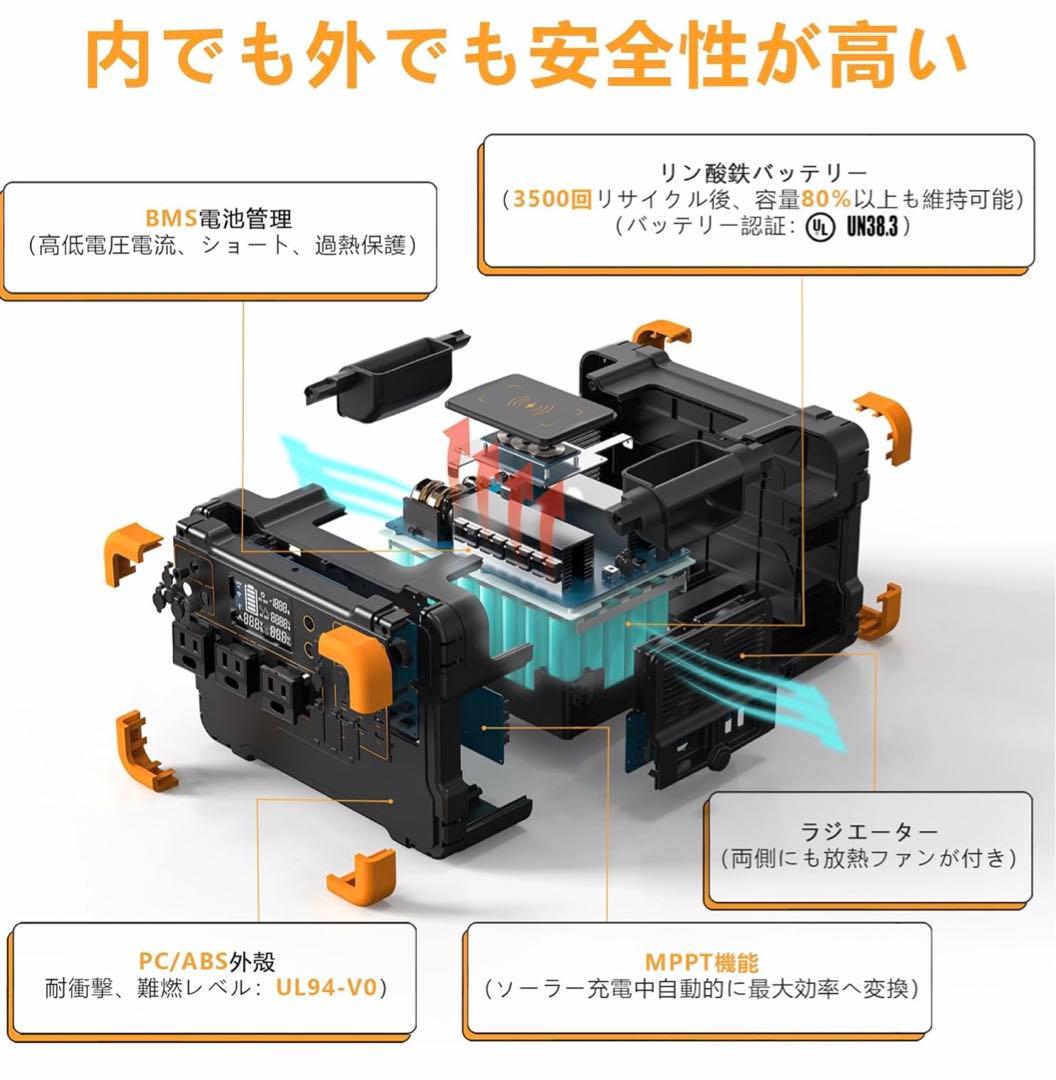 内でも外でも安全性が高い

BMS電池管理
（高低電圧電流、ショート、過熱保護）

リン酸鉄バッテリー
（3500回リサイクル後、容量80%以上も維持可能）
（バッテリー認証：UL UN38.3）

ラジエーター
（両側にも放熱ファンが付き）

PC/ABS外殻
耐衝撃、難燃レベル：UL94-V0）

MPPT機能
（ソーラー充電中自動的に最大効率へ変換）