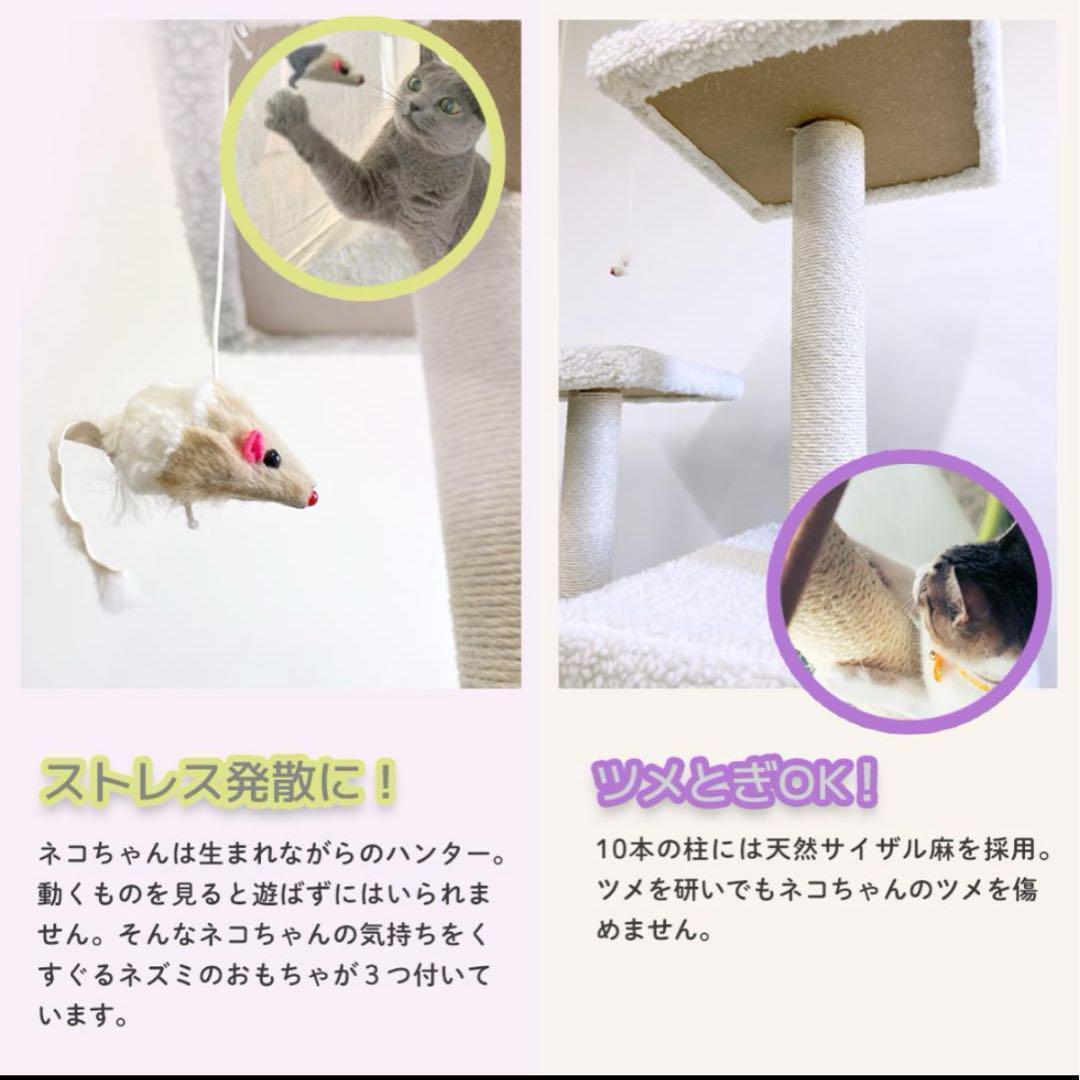 ストレス発散に！

ネコちゃんは生まれながらのハンター。動くものを見ると遊ばずにはいられません。そんなネコちゃんの気持ちをくすぐるネズミのおもちゃが３つ付いています。

ツメとぎOK！

10本の柱には天然サイザル麻を採用。ツメを研いでもネコちゃんのツメを傷めません。