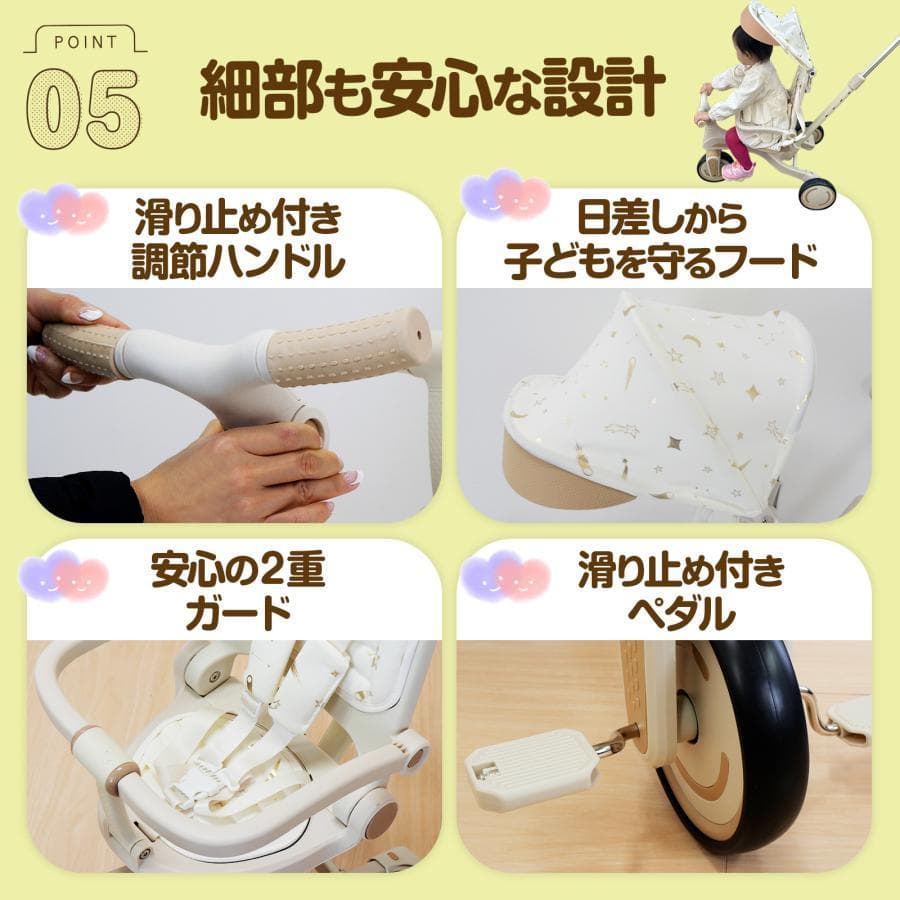 POINT
05
細部も安心な設計

滑り止め付き
調節ハンドル

日差しから
子どもを守るフード

安心の2重
ガード

滑り止め付き
ペダル