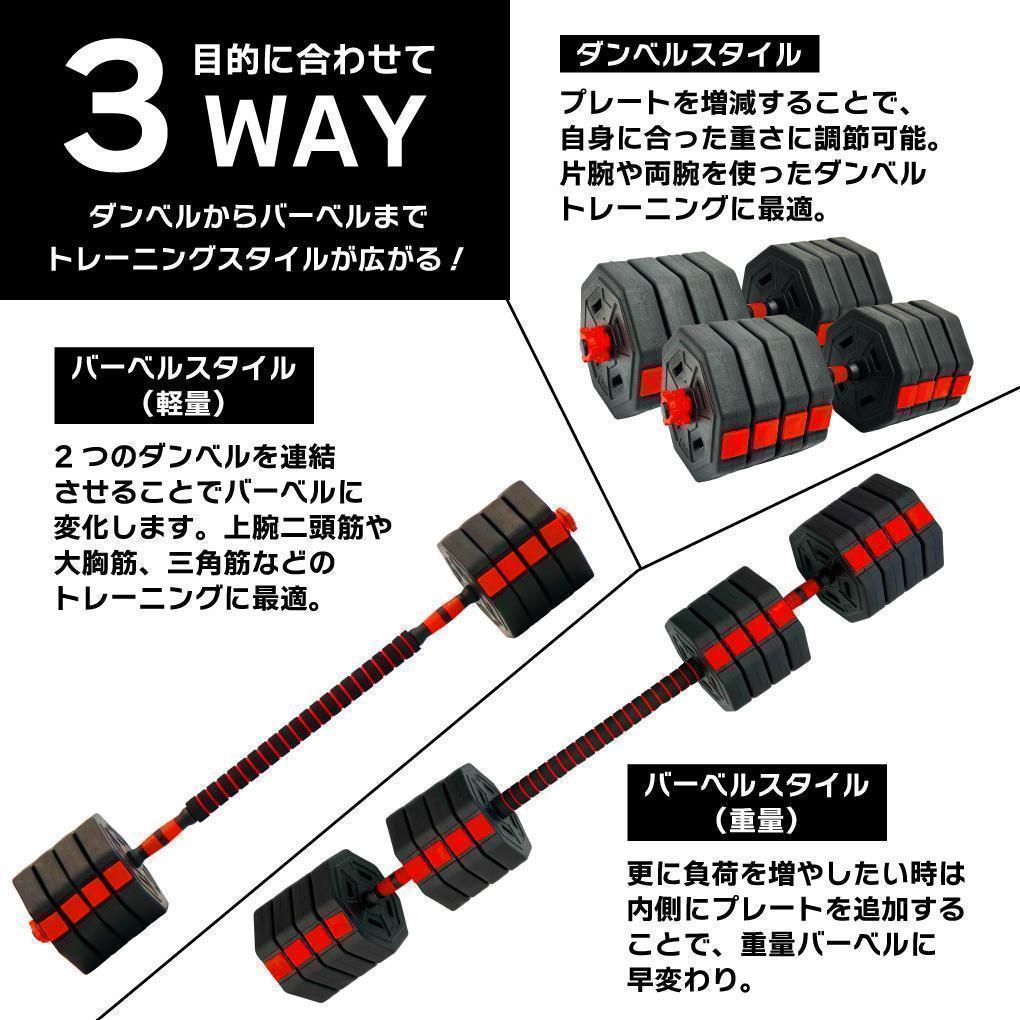 3 目的に合わせて WAY

ダンベルからバーベルまで
トレーニングスタイルが広がる！

ダンベルスタイル

プレートを増減することで、自身に合った重さに調節可能。片腕や両腕を使ったダンベルトレーニングに最適。

バーベルスタイル
（軽量）

２つのダンベルを連結させることでバーベルに変化します。上腕二頭筋や大胸筋、三角筋などのトレーニングに最適。

バーベルスタイル
（重量）

更に負荷を増やしたい時は内側にプレートを追加することで、重量バーベルに早変わり。